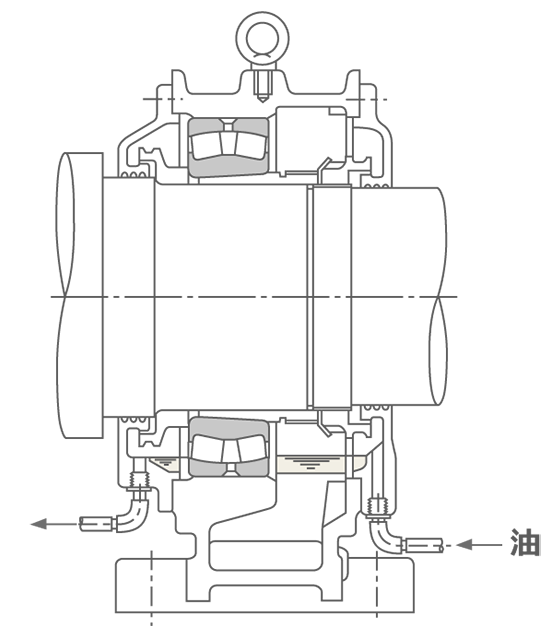 油