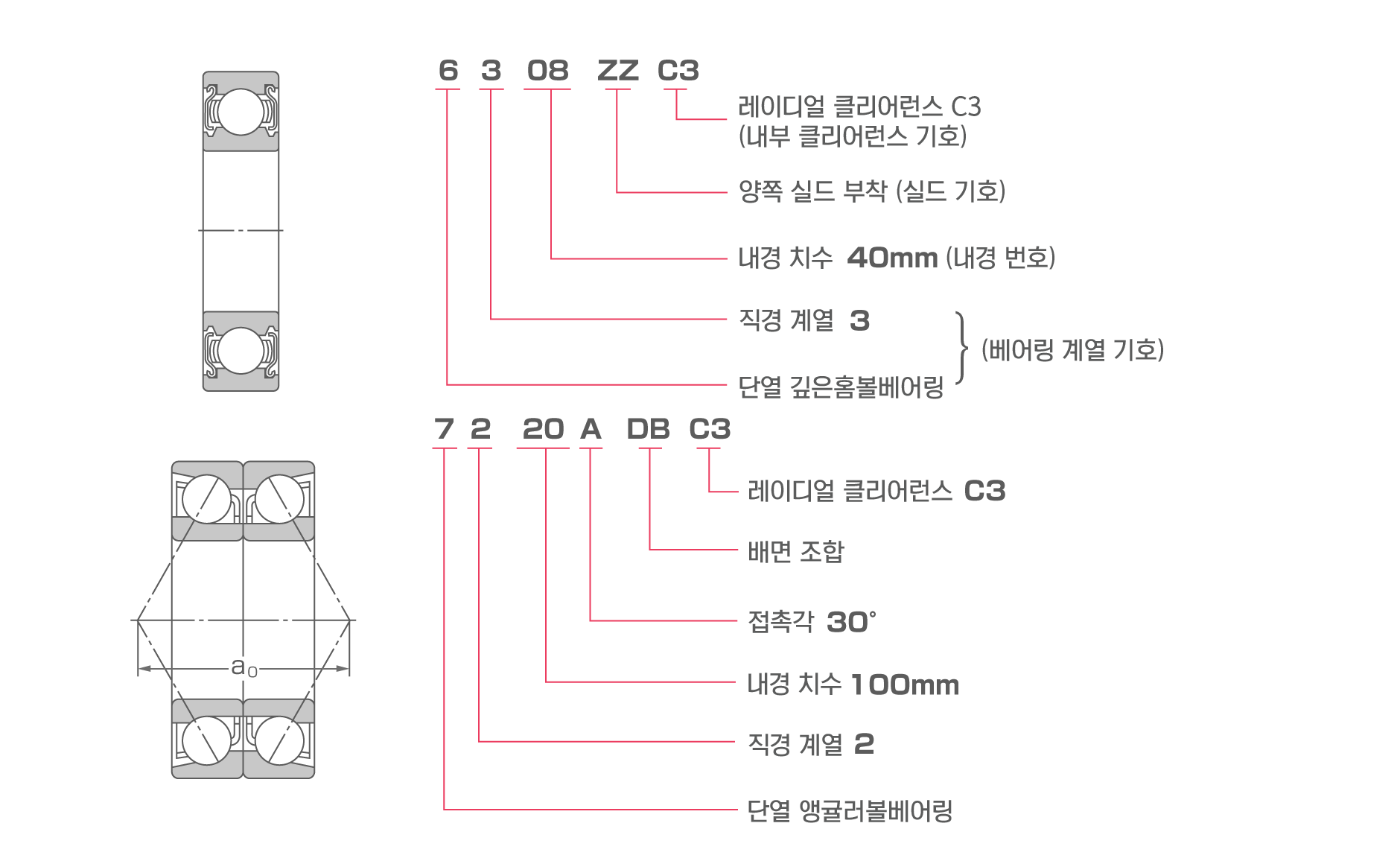 6 3 08 ZZ C3

레이디얼 클리어런스 C3
(내부 클리어런스 기호)

양쪽 실드 부착 (실드 기호)

내경 치수 40mm (내경 번호)

직경 계열 3

단열 깊은홈볼베어링

(베어링 계열 기호)

7 2 20 A DB C3

레이디얼 클리어런스 C3

배면 조합

접촉각 30°

내경 치수 100mm

직경 계열 2

단열 앵귤러볼베어링

$a_0$