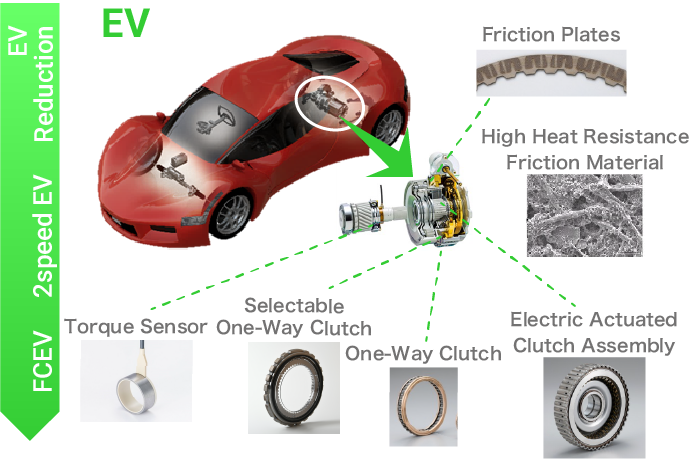 EV Reduction

2speed EV

FCEV

EV

Friction Plates

High Heat Resistance Friction Material

Torque Sensor

Selectable One-Way Clutch

One-Way Clutch

Electric Actuated Clutch Assembly