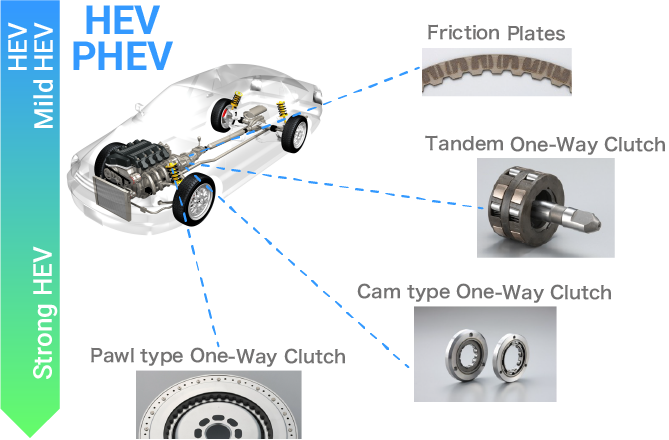 HEV
Mild HEV

Strong HEV

HEV
PHEV

Friction Plates

Tandem One-Way Clutch

Cam type One-Way Clutch

Pawl type One-Way Clutch