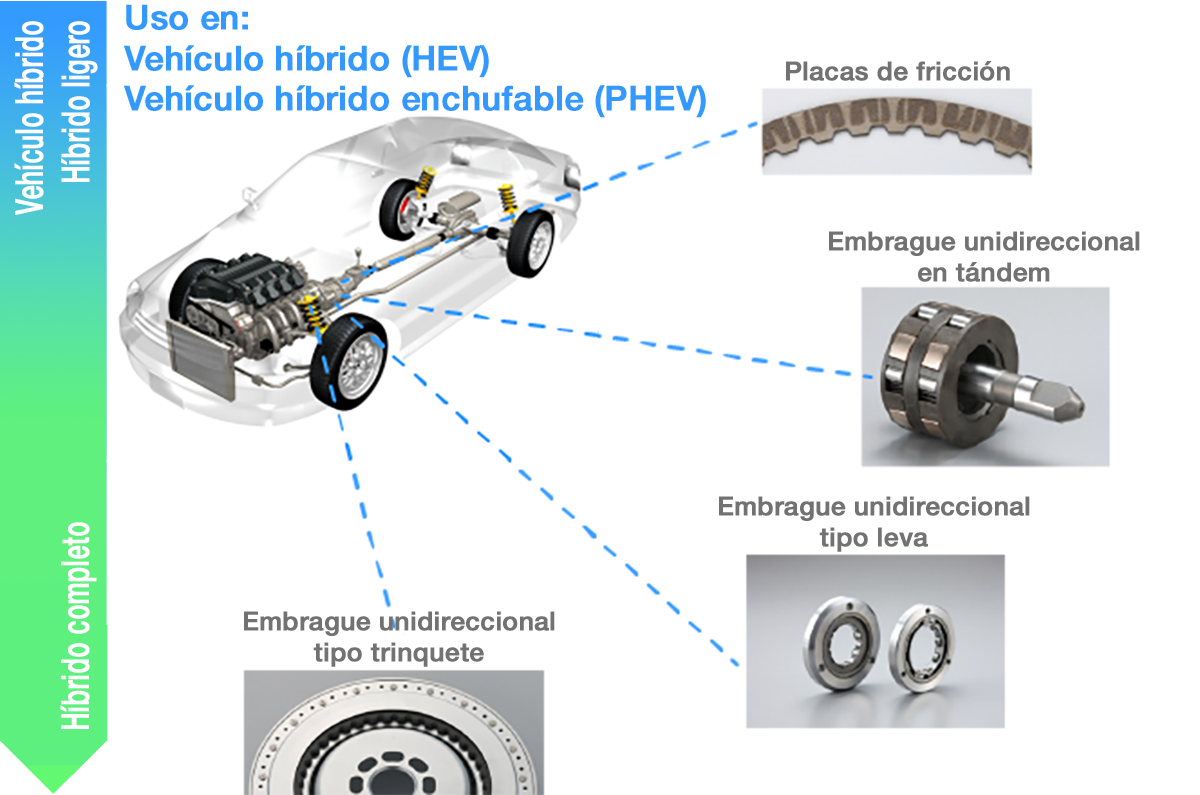 Vehículo híbrido
Híbrido ligero
Híbrido completo

Uso en:
Vehículo híbrido (HEV)
Vehículo híbrido enchufable (PHEV)

Placas de fricción

Embrague unidireccional en tándem

Embrague unidireccional tipo leva

Embrague unidireccional tipo trinquete