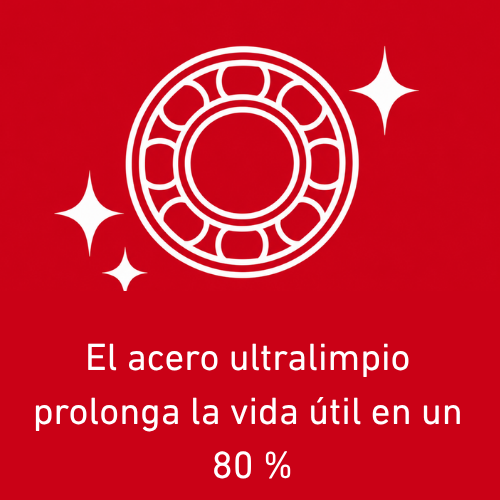 El acero ultralimpio prolonga la vida útil en un 80 %