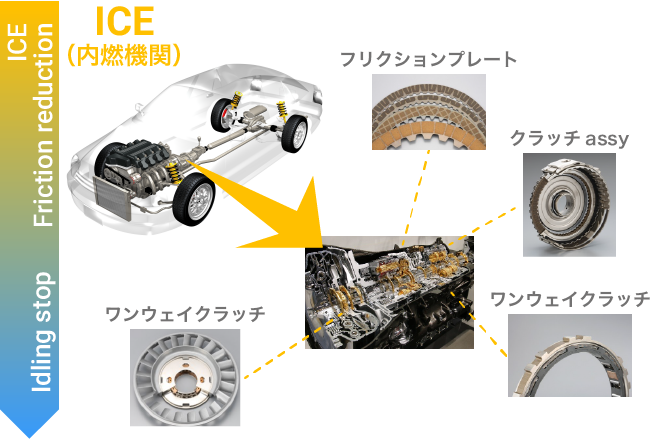 ICE
Friction reduction

Idling stop

ICE
(内燃機関)

フリクションプレート

クラッチ assy

ワンウェイクラッチ

ワンウェイクラッチ